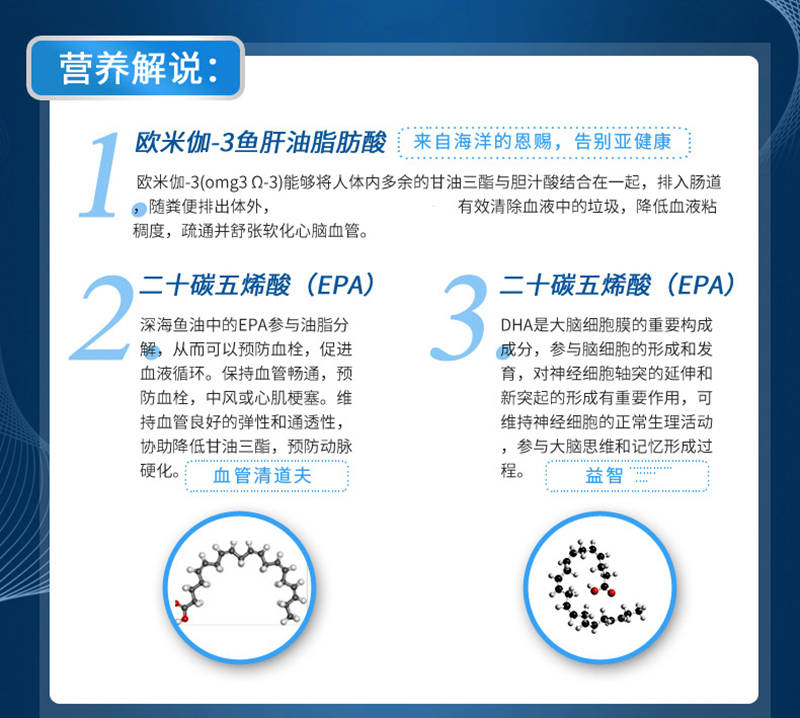 营养解说：

1 欧米伽-3鱼肝油脂肪酸 来自海洋的恩赐，告别亚健康

欧米伽-3(omg3 Ω-3)能够将人体内多余的甘油三酯与胆汁酸结合在一起，排入肠道，随粪便排出体外， 有效清除血液中的垃圾，降低血液粘稠度，疏通并舒张软化心脑血管。

2 二十碳五烯酸（EPA）

深海鱼油中的EPA参与油脂分解，从而可以预防血栓，促进血液循环。保持血管畅通，预防血栓，中风或心肌梗塞。维持血管良好的弹性和通透性，协助降低甘油三酯，预防动脉硬化。

血管清道夫

3 二十碳五烯酸（EPA）

DHA是大脑细胞膜的重要构成成分，参与脑细胞的形成和发育，对神经细胞轴突的延伸和新突起的形成有重要作用，可维持神经细胞的正常生理活动，参与大脑思维和记忆形成过程。

益智